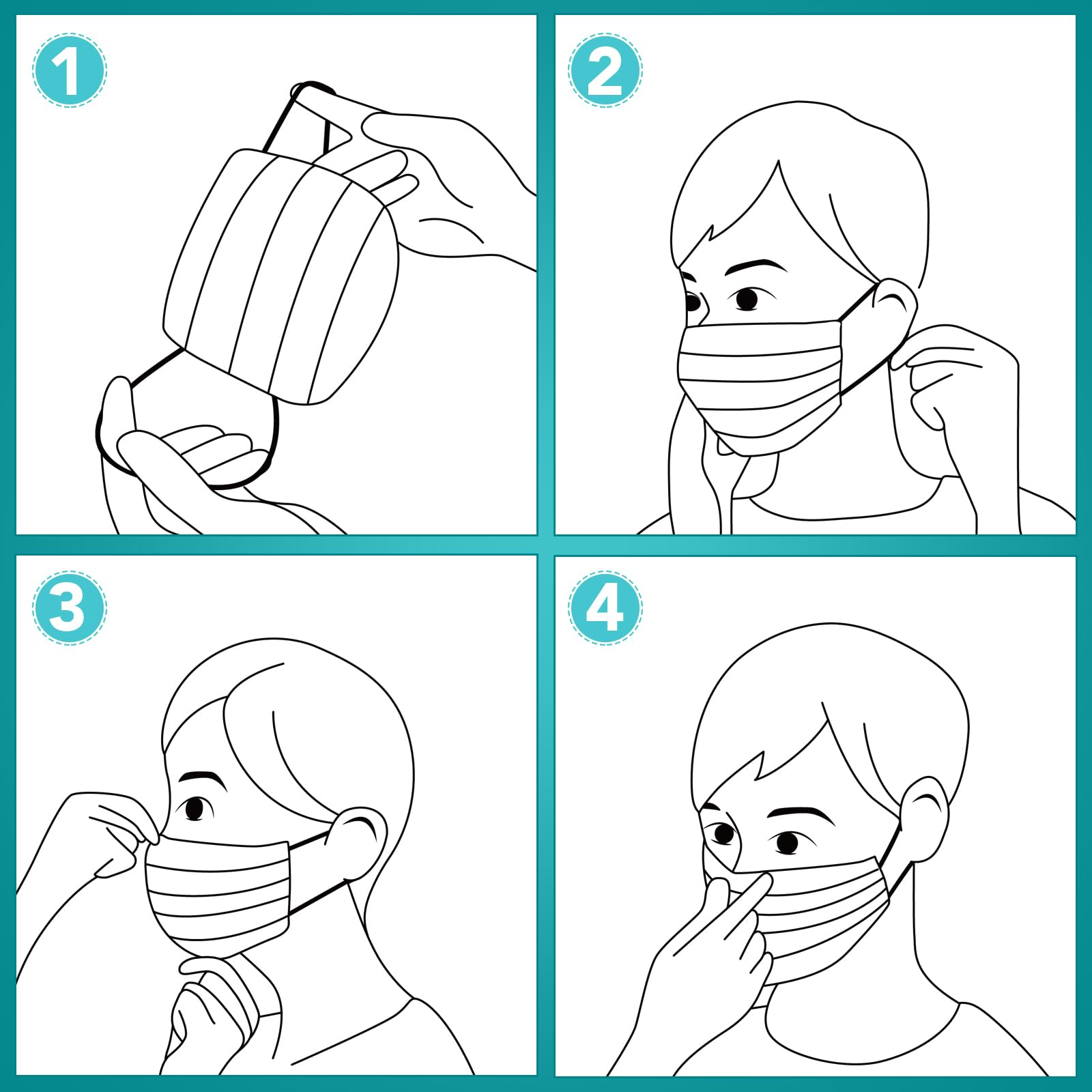 1

2

3

4